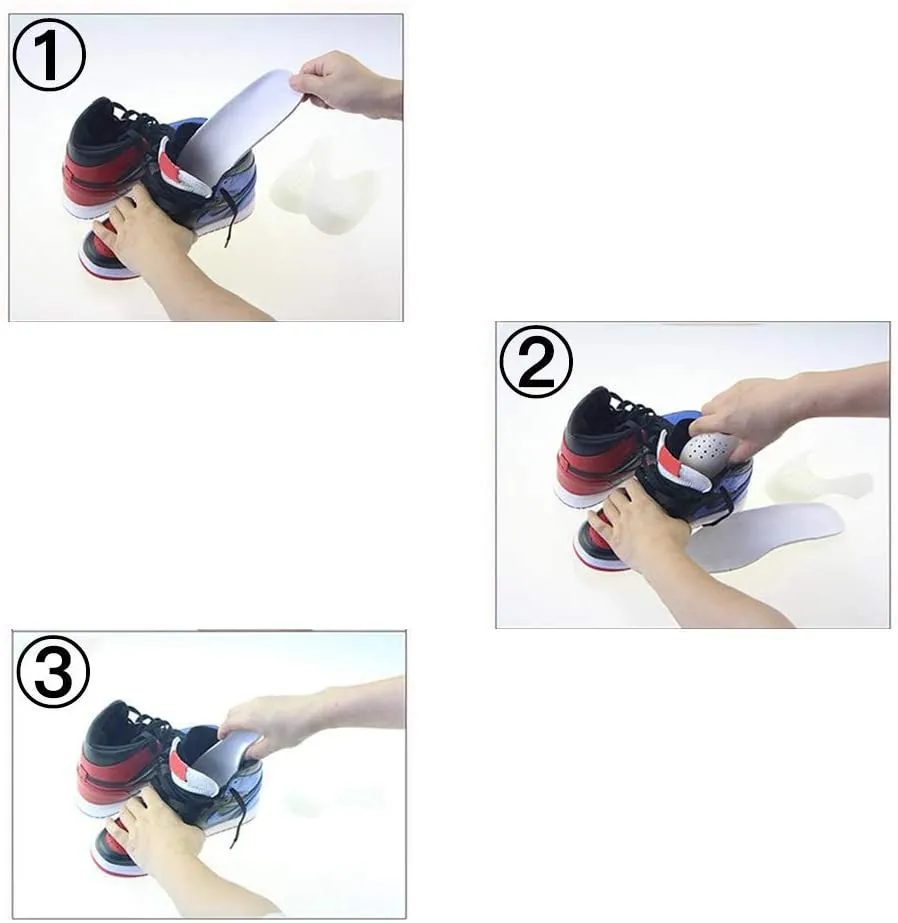 ①

②

③